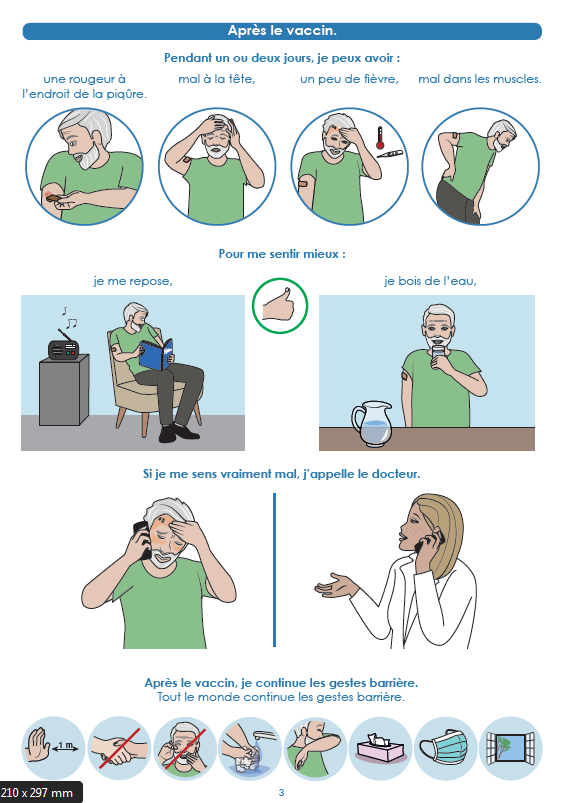 Après le vaccin.

Pendant un ou deux jours, je peux avoir :

une rougeur à l'endroit de la piqûre.

mal à la tête,

un peu de fièvre,

mal dans les muscles.

Pour me sentir mieux :

je me repose,

je bois de l'eau,

Si je me sens vraiment mal, j'appelle le docteur.

Après le vaccin, je continue les gestes barrière.
Tout le monde continue les gestes barrière.

1 m

210 x 297 mm

3